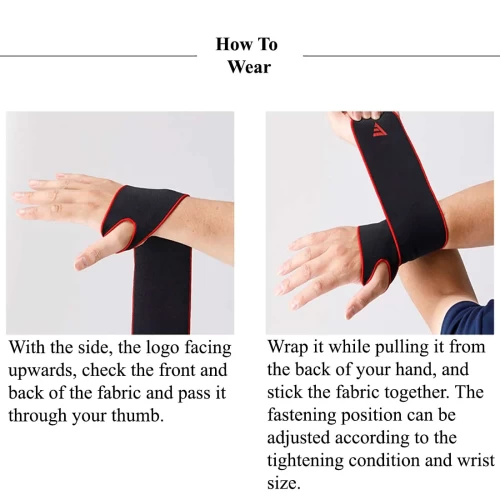 How To Wear

With the side, the logo facing upwards, check the front and back of the fabric and pass it through your thumb.

Wrap it while pulling it from the back of your hand, and stick the fabric together. The fastening position can be adjusted according to the tightening condition and wrist size.